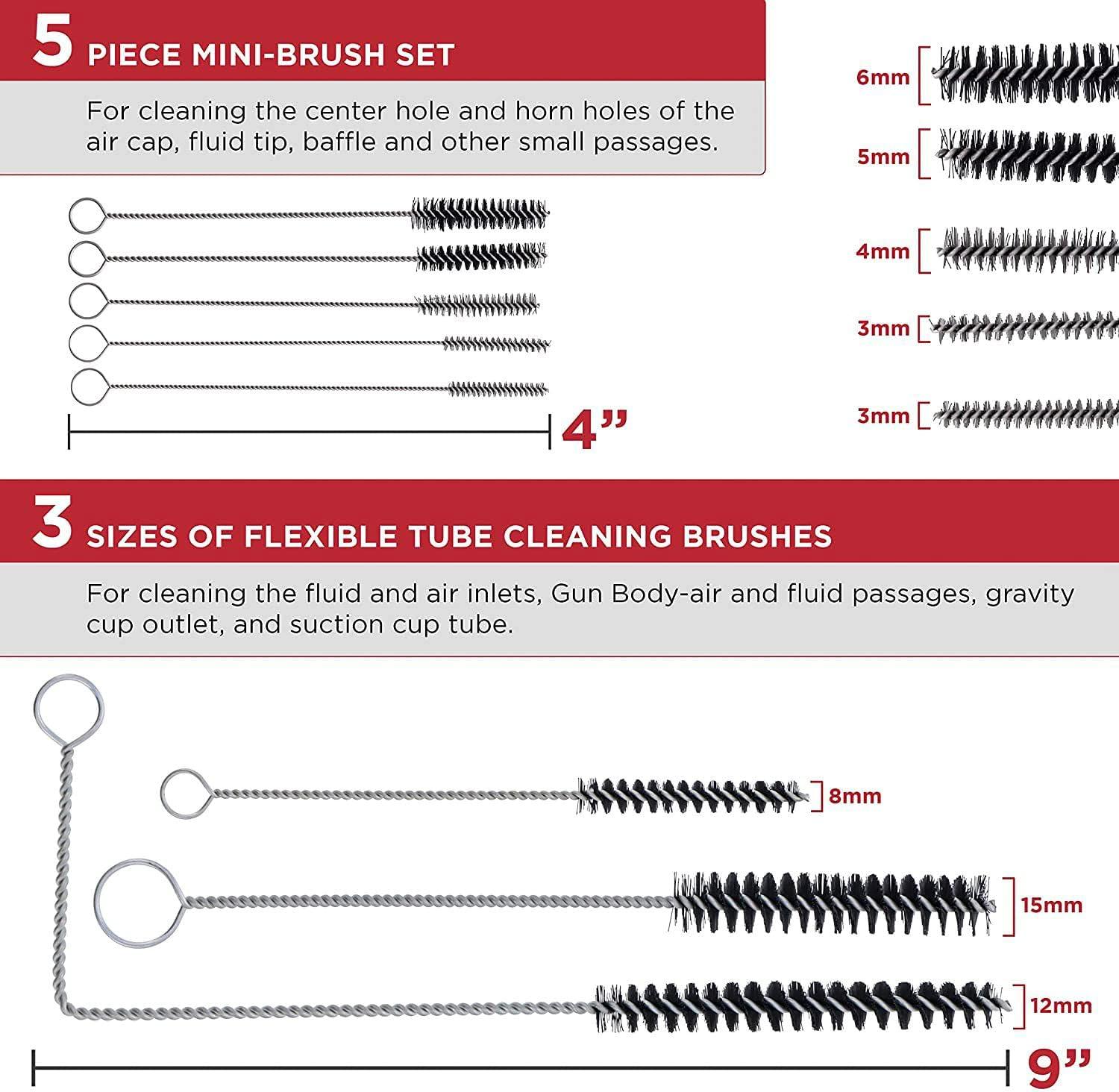 5 PIECE MINI-BRUSH SET

For cleaning the center hole and horn holes of the air cap, fluid tip, baffle and other small passages.

4”

6mm

5mm

4mm

3mm

3mm

3 SIZES OF FLEXIBLE TUBE CLEANING BRUSHES

For cleaning the fluid and air inlets, Gun Body-air and fluid passages, gravity cup outlet, and suction cup tube.

8mm

15mm

12mm

9”