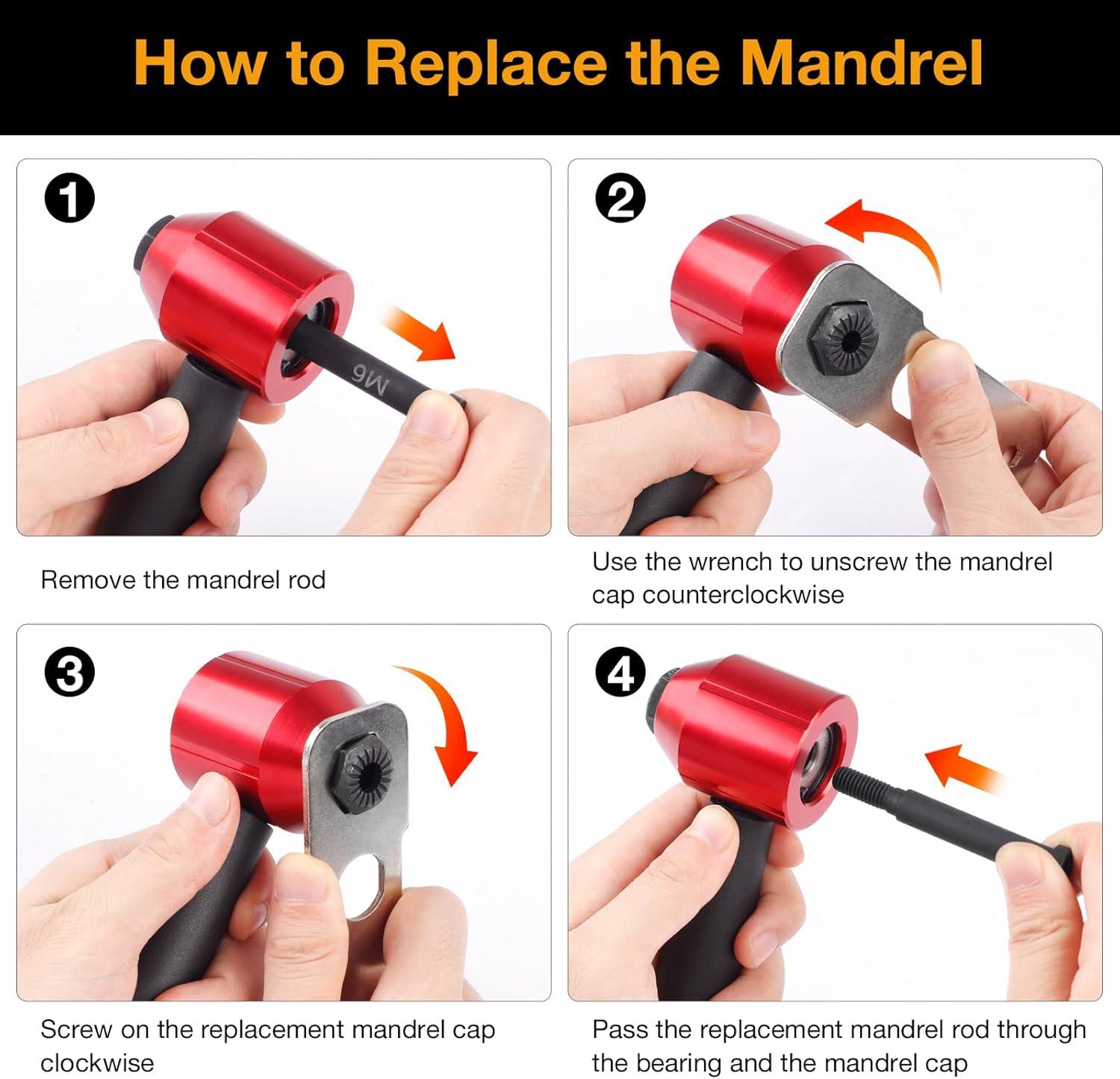 How to Replace the Mandrel

1

M6

Remove the mandrel rod

2

Use the wrench to unscrew the mandrel cap counterclockwise

3

Screw on the replacement mandrel cap clockwise

4

Pass the replacement mandrel rod through the bearing and the mandrel cap